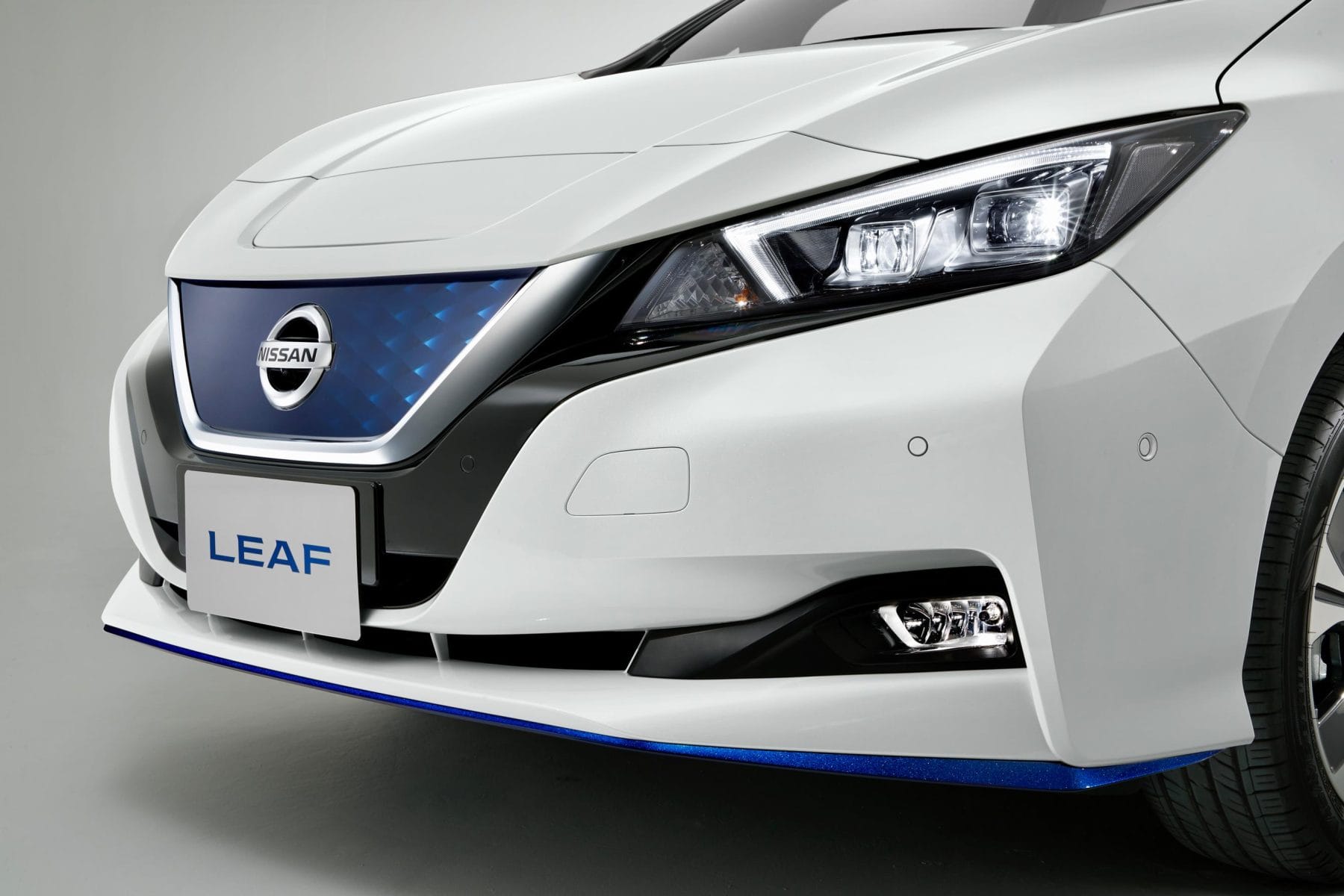 NISSAN

LEAF